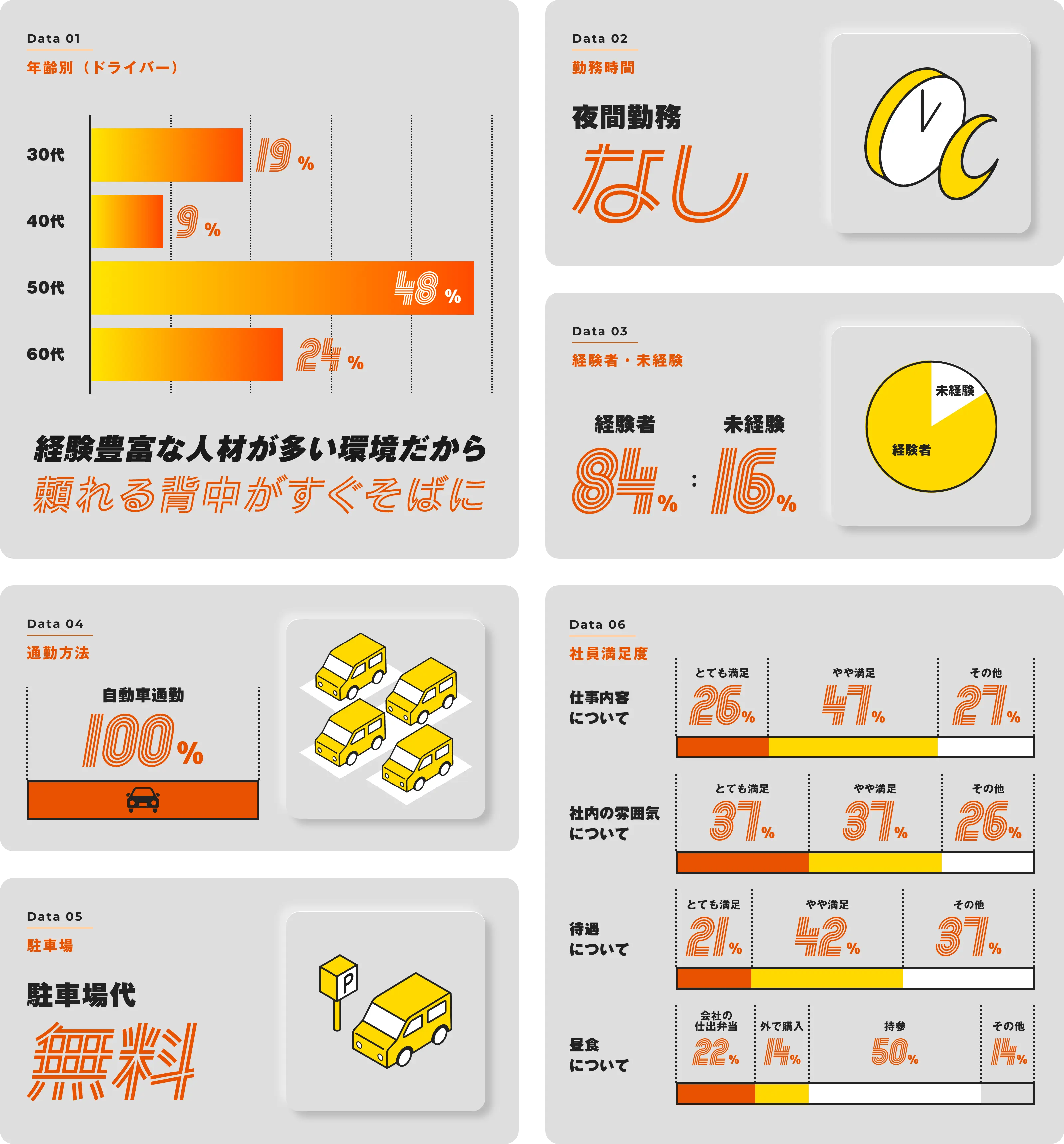 Data 01
年齢別（ドライバー）

30代 19%
40代 9%
50代 48%
60代 24%

経験豊富な人材が多い環境だから
頼れる背中がすぐそばに

Data 02
勤務時間

夜間勤務
なし

Data 03
経験者・未経験

経験者 84% : 未経験 16%

未経験
経験者

Data 04
通勤方法

自動車通勤
100%

Data 05
駐車場

駐車場代
無料

P

Data 06
社員満足度

仕事内容について
とても満足 26%
やや満足 47%
その他 27%

社内の雰囲気について
とても満足 37%
やや満足 37%
その他 26%

待遇について
とても満足 21%
やや満足 42%
その他 37%

昼食について
会社の仕出弁当 22%
外で購入 14%
持参 50%
その他 14%